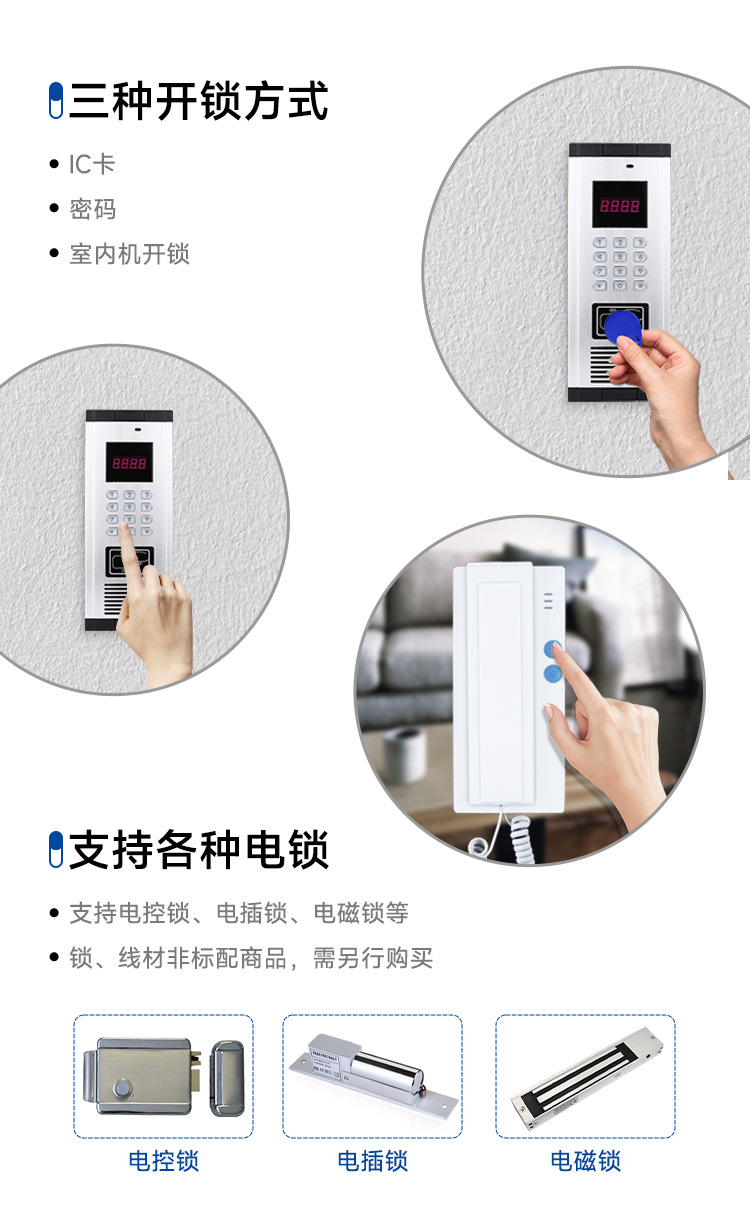 三种开锁方式

• IC卡
• 密码
• 室内机开锁

8888

8888

支持各种电锁

• 支持电控锁、电插锁、电磁锁等
• 锁、线材非标配商品，需另行购买

电控锁

电插锁

电磁锁